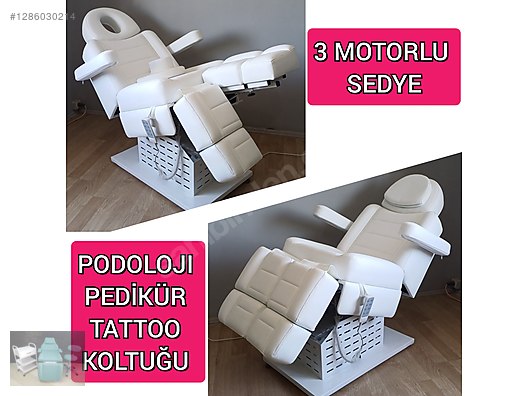 #1286030214

3 MOTORLU SEDYE

PODOLOJI PEDİKÜR TATTOO KOLTUĞU