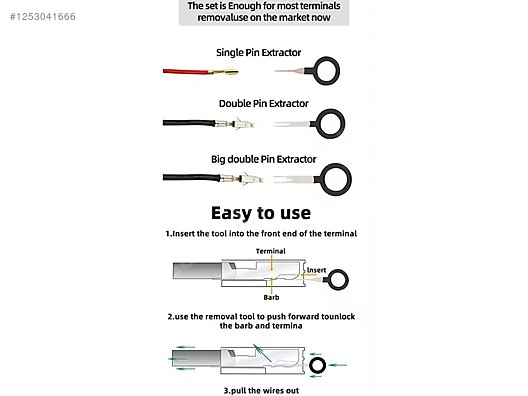 #1253041666

The set is Enough for most terminals removaluse on the market now

Single Pin Extractor

Double Pin Extractor

Big double Pin Extractor

Easy to use

1.Insert the tool into the front end of the terminal

Terminal

Insert

Barb

2.use the removal tool to push forward tounlock the barb and termina

3.pull the wires out