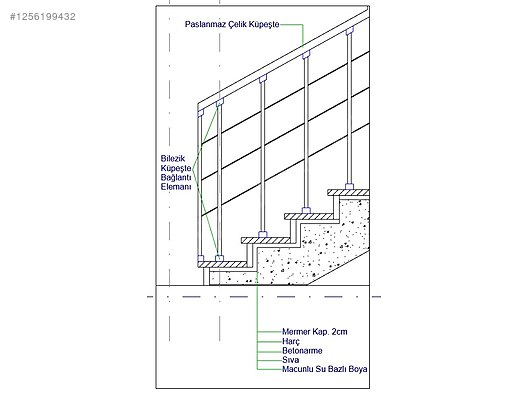 #1256199432

Paslanmaz Çelik Küpeşte

Bilezik
Küpeşte
Bağlantı
Elemanı

Mermer Kap. 2cm
Harç
Betonarme
Sıva
Macunlu Su Bazlı Boya