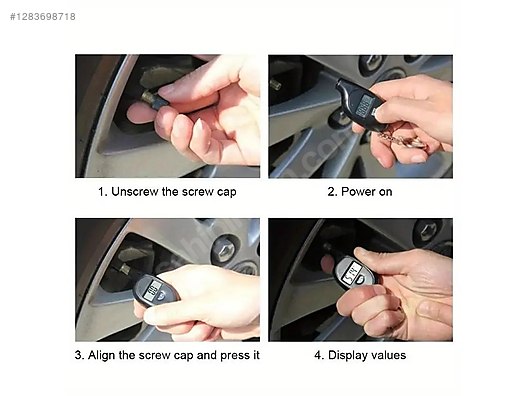 #1283698718

1. Unscrew the screw cap

2. Power on

3. Align the screw cap and press it

4. Display values